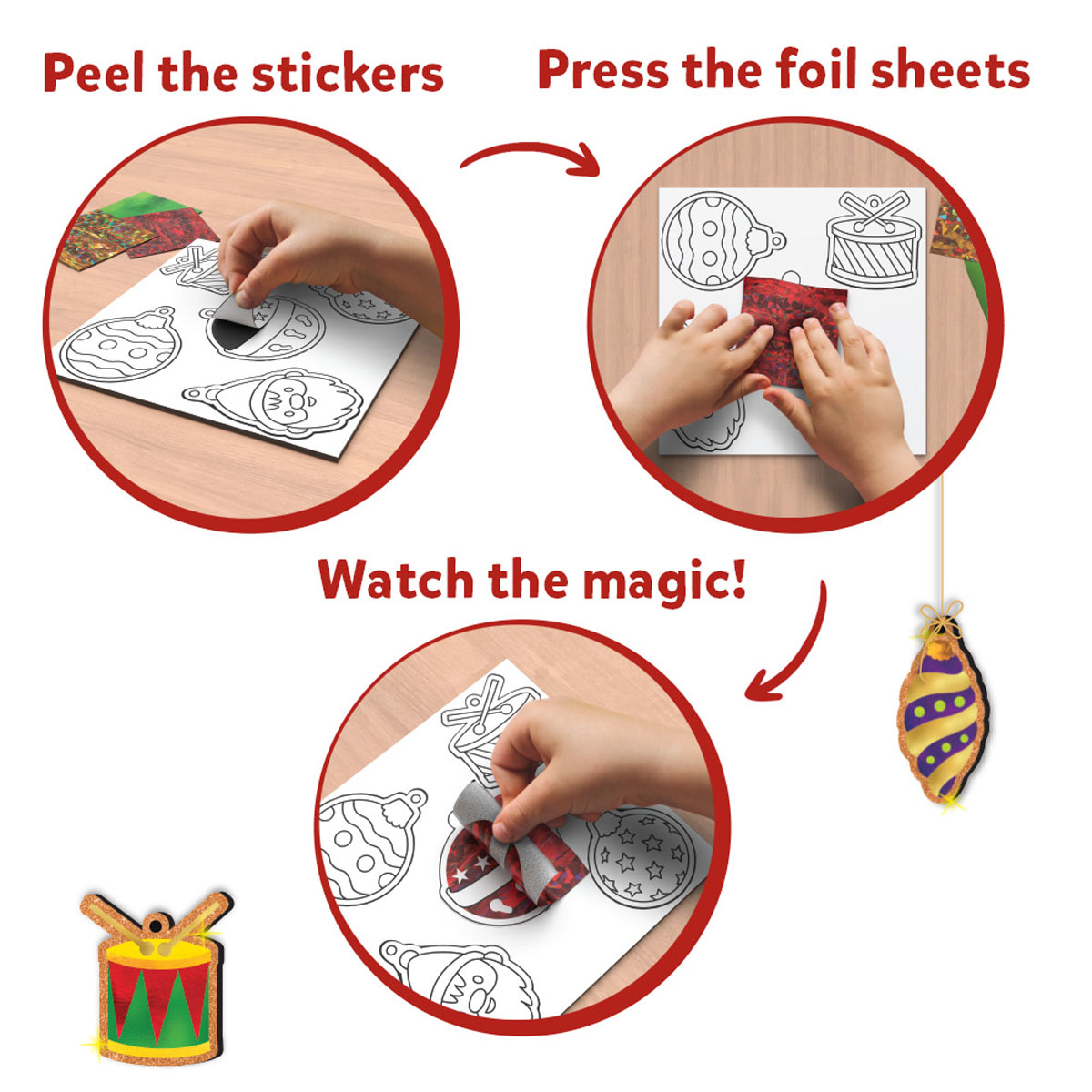 Peel the stickers

Press the foil sheets

Watch the magic!